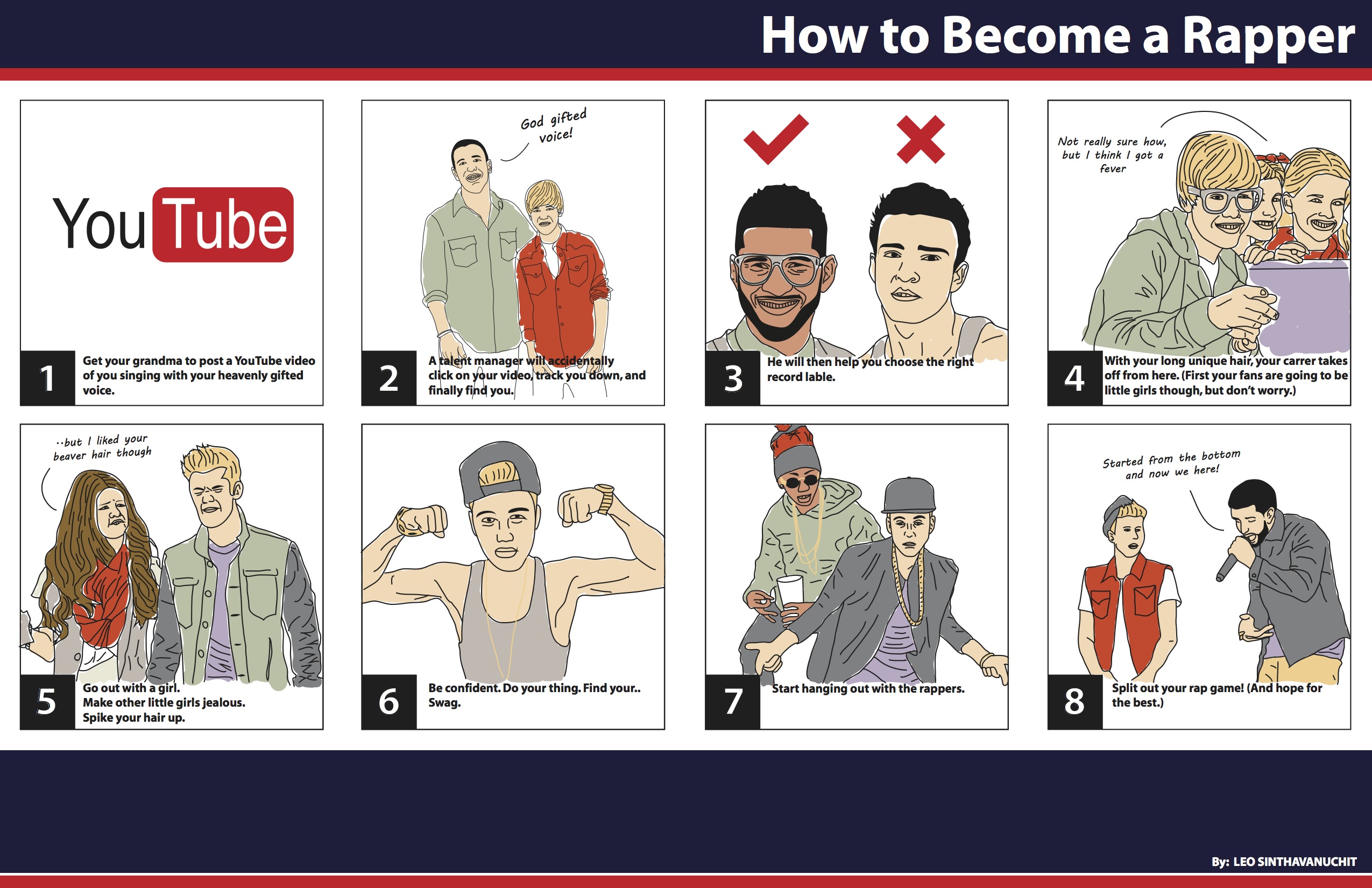 How to Become a Rapper

YouTube

1 Get your grandma to post a YouTube video of you singing with your heavenly gifted voice.

God gifted voice!

2 A talent manager will accidentally click on your video, track you down, and finally find you.

3 He will then help you choose the right record lable.

Not really sure how, but I think I got a fever

4 With your long unique hair, your carrer takes off from here. (First your fans are going to be little girls though, but don't worry.)

..but I liked your beaver hair though

5 Go out with a girl. Make other little girls jealous. Spike your hair up.

6 Be confident. Do your thing. Find your.. Swag.

7 Start hanging out with the rappers.

Started from the bottom and now we here!

8 Split out your rap game! (And hope for the best.)

By: LEO SINTHAVANUCHIT